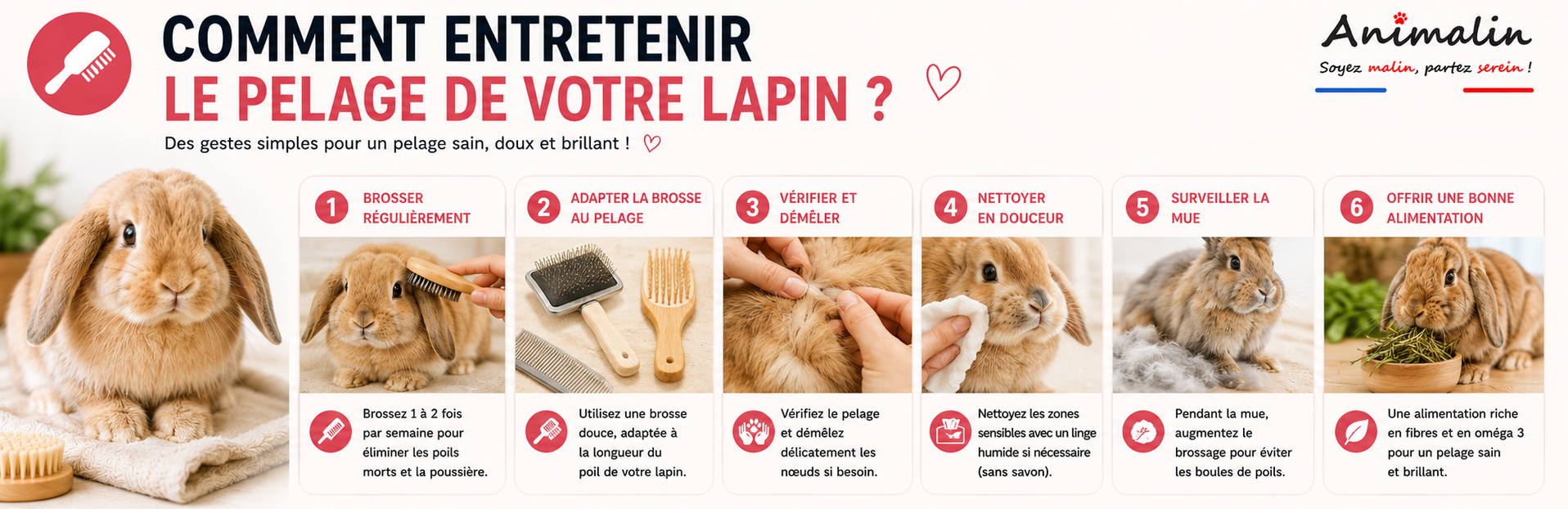 COMMENT ENTRETENIR
LE PELAGE DE VOTRE LAPIN ?

Des gestes simples pour un pelage sain, doux et brillant !

Animalin
Soyez malin, partez serein !

1 BROSSER RÉGULIÈREMENT
Brossez 1 à 2 fois par semaine pour éliminer les poils morts et la poussière.

2 ADAPTER LA BROSSE AU PELAGE
Utilisez une brosse douce, adaptée à la longueur du poil de votre lapin.

3 VÉRIFIER ET DÉMÊLER
Vérifiez le pelage et démêlez délicatement les nœuds si besoin.

4 NETTOYER EN DOUCEUR
Nettoyez les zones sensibles avec un linge humide si nécessaire (sans savon).

5 SURVEILLER LA MUE
Pendant la mue, augmentez le brossage pour éviter les boules de poils.

6 OFFRIR UNE BONNE ALIMENTATION
Une alimentation riche en fibres et en oméga 3 pour un pelage sain et brillant.